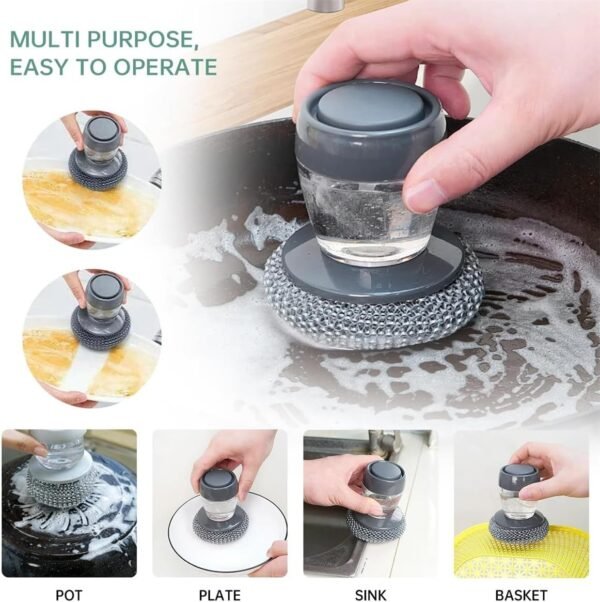 MULTI PURPOSE,
EASY TO OPERATE

POT

PLATE

SINK

BASKET