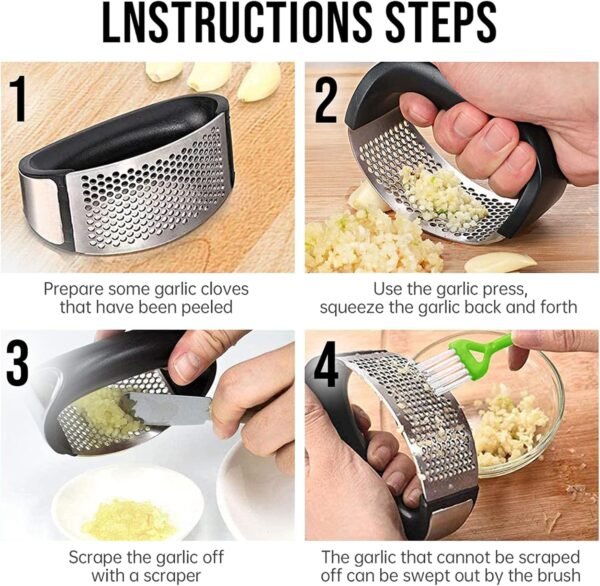 LNSTRUCTIONS STEPS

1

Prepare some garlic cloves that have been peeled

2

Use the garlic press, squeeze the garlic back and forth

3

Scrape the garlic off with a scraper

4

The garlic that cannot be scraped off can be swept out by the brush