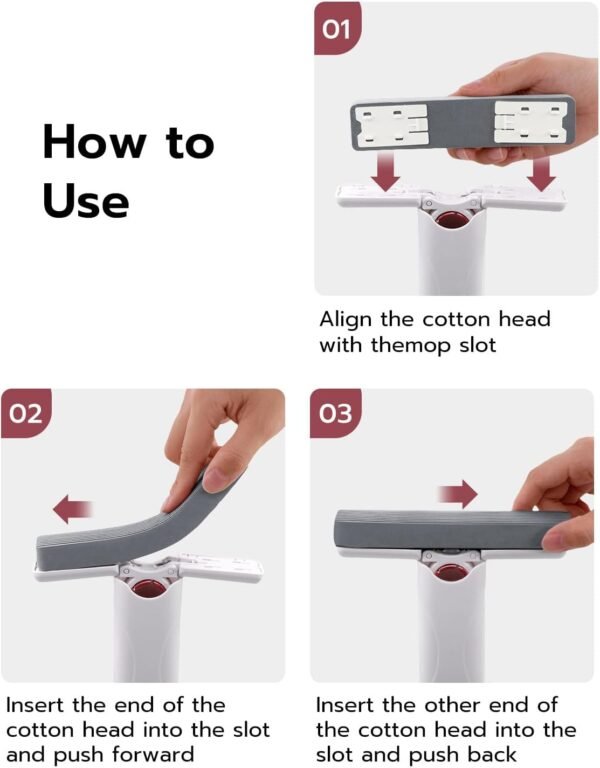 How to Use

01

Align the cotton head with themop slot

02

Insert the end of the cotton head into the slot and push forward

03

Insert the other end of the cotton head into the slot and push back