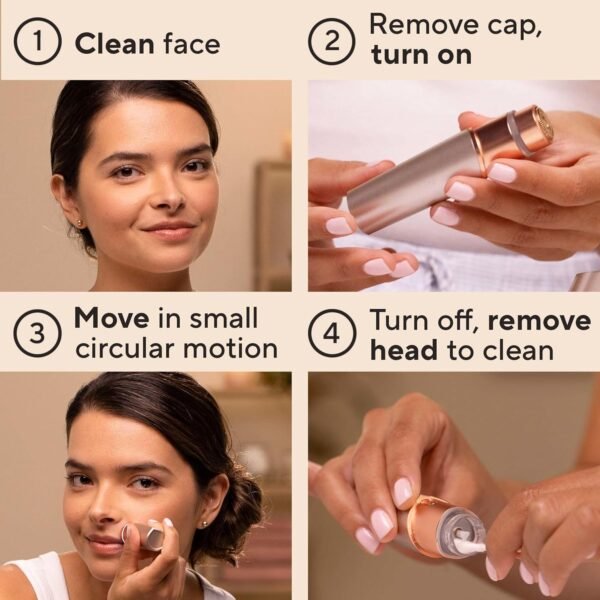 1 Clean face

2 Remove cap, turn on

3 Move in small circular motion

4 Turn off, remove head to clean